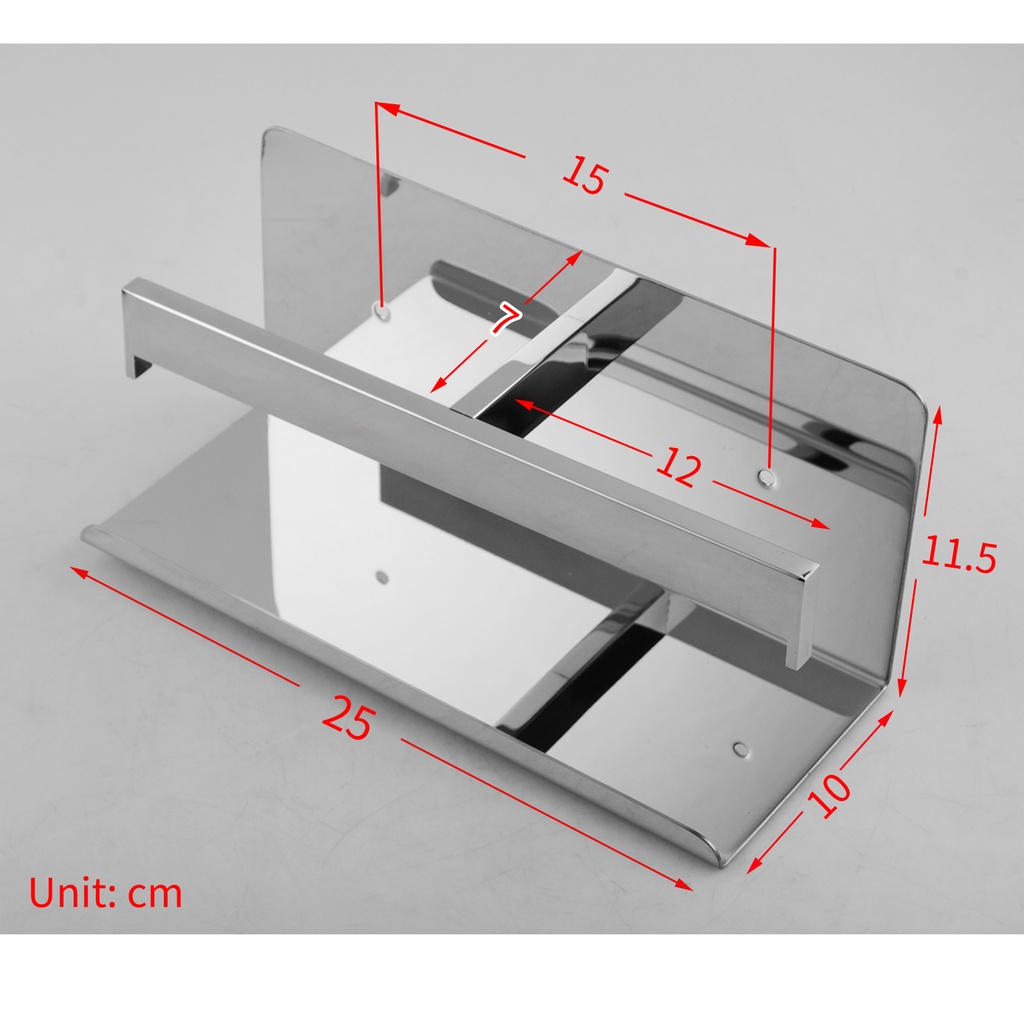 15
7
12
11.5
25
10
Unit: cm